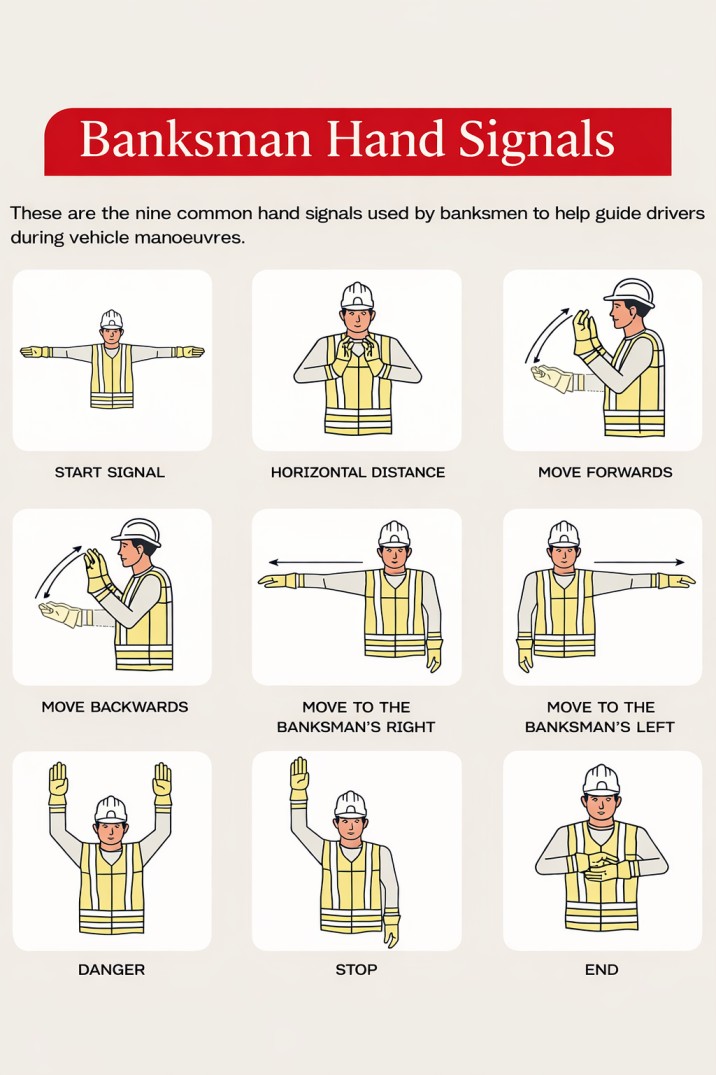 Banksman Hand Signals

These are the nine common hand signals used by banksmen to help guide drivers during vehicle manoeuvres.

START SIGNAL

HORIZONTAL DISTANCE

MOVE FORWARDS

MOVE BACKWARDS

MOVE TO THE BANKSMAN'S RIGHT

MOVE TO THE BANKSMAN'S LEFT

DANGER

STOP

END